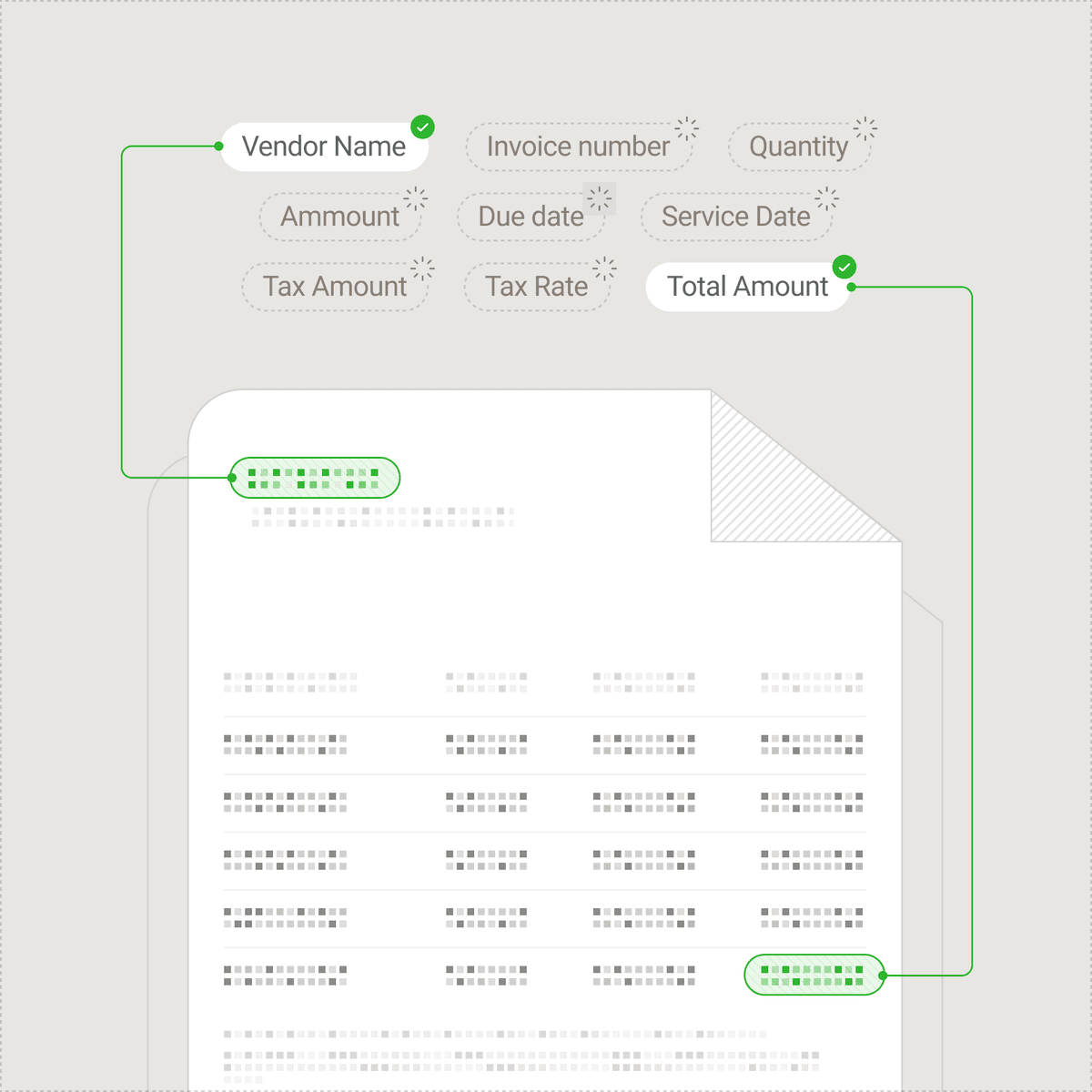 Vendor Name
Invoice number
Quantity
Ammount
Due date
Service Date
Tax Amount
Tax Rate
Total Amount